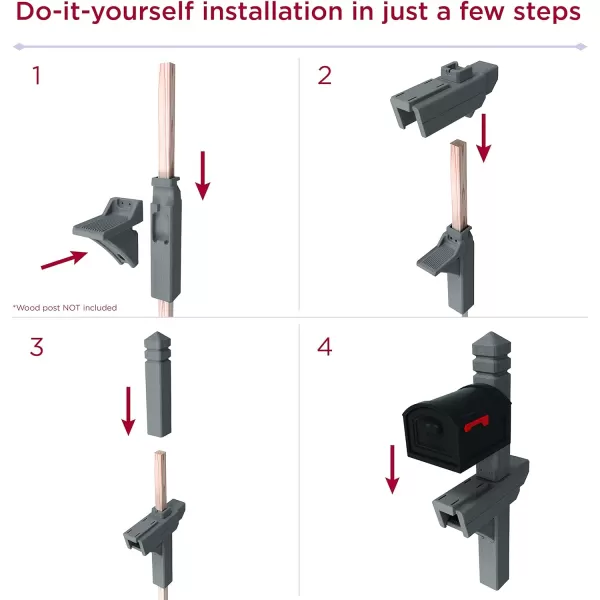 Do-it-yourself installation in just a few steps

1

*Wood post NOT included

2

3

4