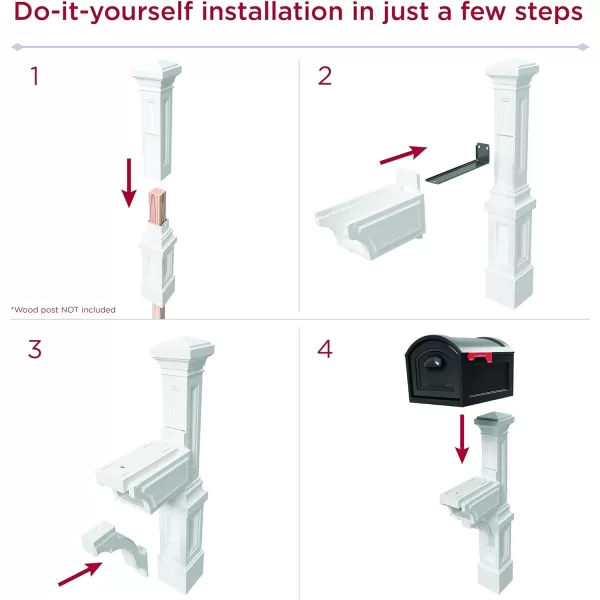 Do-it-yourself installation in just a few steps

1

*Wood post NOT included

2

3

4