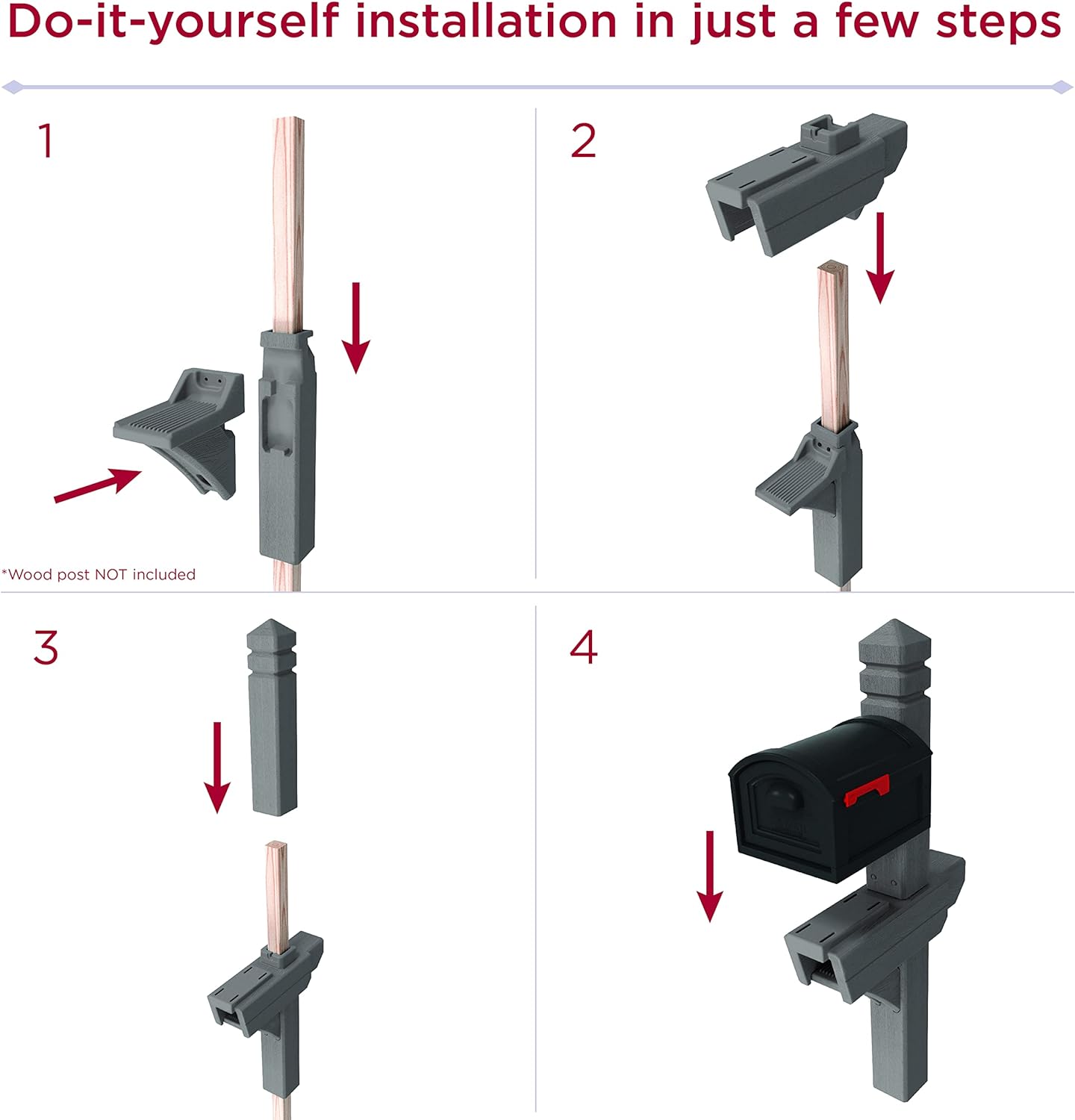 Do-it-yourself installation in just a few steps

1

*Wood post NOT included

2

3

4