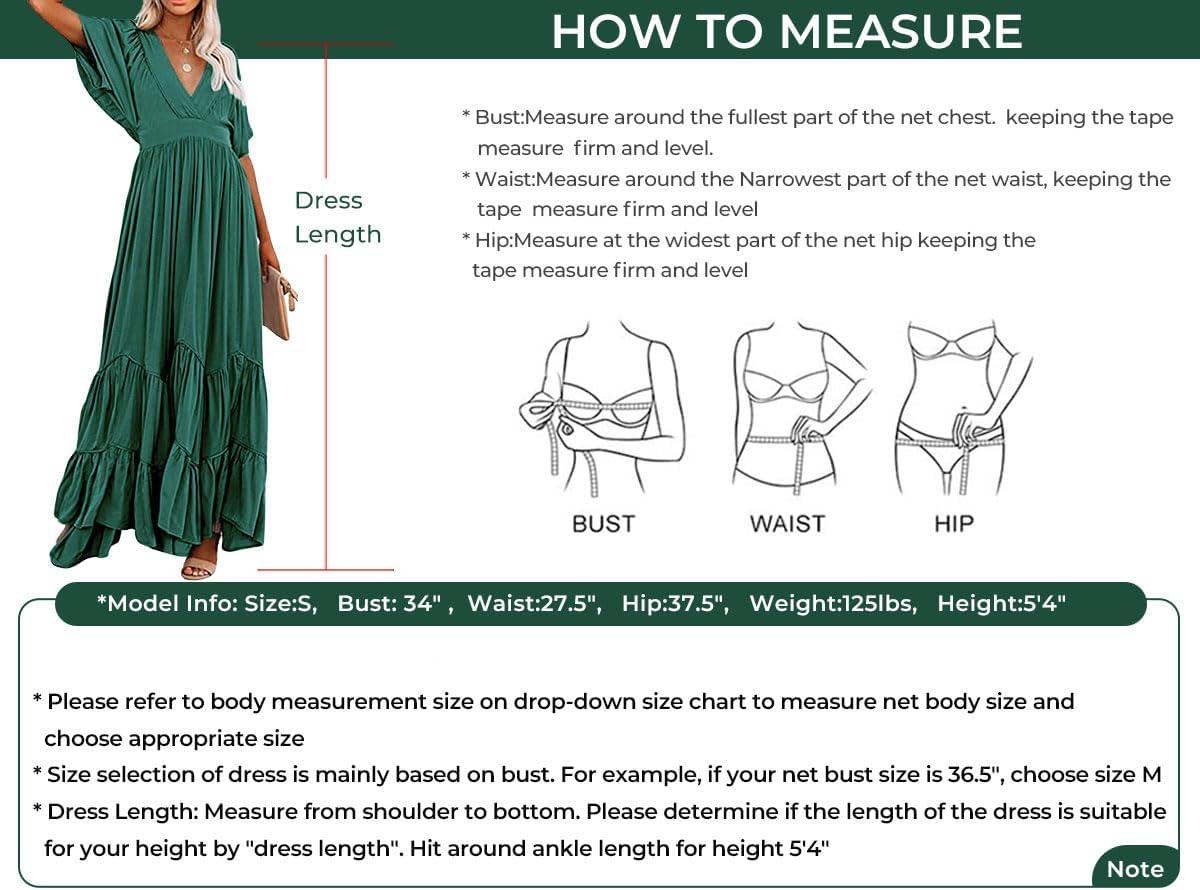 HOW TO MEASURE

Dress Length

* Bust:Measure around the fullest part of the net chest. keeping the tape measure firm and level.

* Waist:Measure around the Narrowest part of the net waist, keeping the tape measure firm and level

* Hip:Measure at the widest part of the net hip keeping the tape measure firm and level

BUST

WAIST

HIP

*Model Info: Size:S, Bust: 34" , Waist:27.5", Hip:37.5", Weight:125lbs, Height:5'4"

* Please refer to body measurement size on drop-down size chart to measure net body size and choose appropriate size

* Size selection of dress is mainly based on bust. For example, if your net bust size is 36.5", choose size M

* Dress Length: Measure from shoulder to bottom. Please determine if the length of the dress is suitable for your height by "dress length". Hit around ankle length for height 5'4"

Note