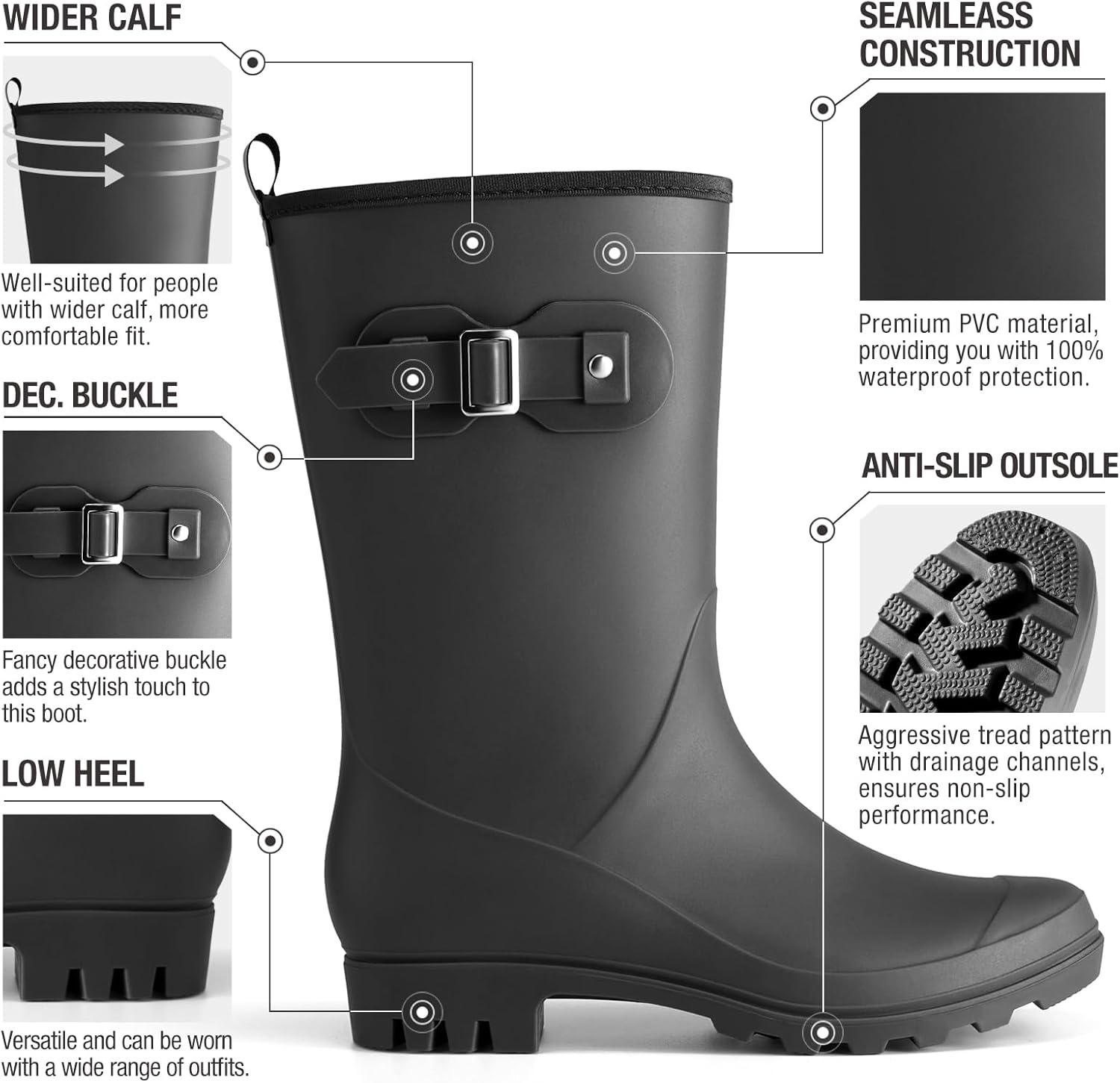 WIDER CALF

Well-suited for people with wider calf, more comfortable fit.

DEC. BUCKLE

Fancy decorative buckle adds a stylish touch to this boot.

LOW HEEL

Versatile and can be worn with a wide range of outfits.

SEAMLEASS CONSTRUCTION

Premium PVC material, providing you with 100% waterproof protection.

ANTI-SLIP OUTSOLE

Aggressive tread pattern with drainage channels, ensures non-slip performance.