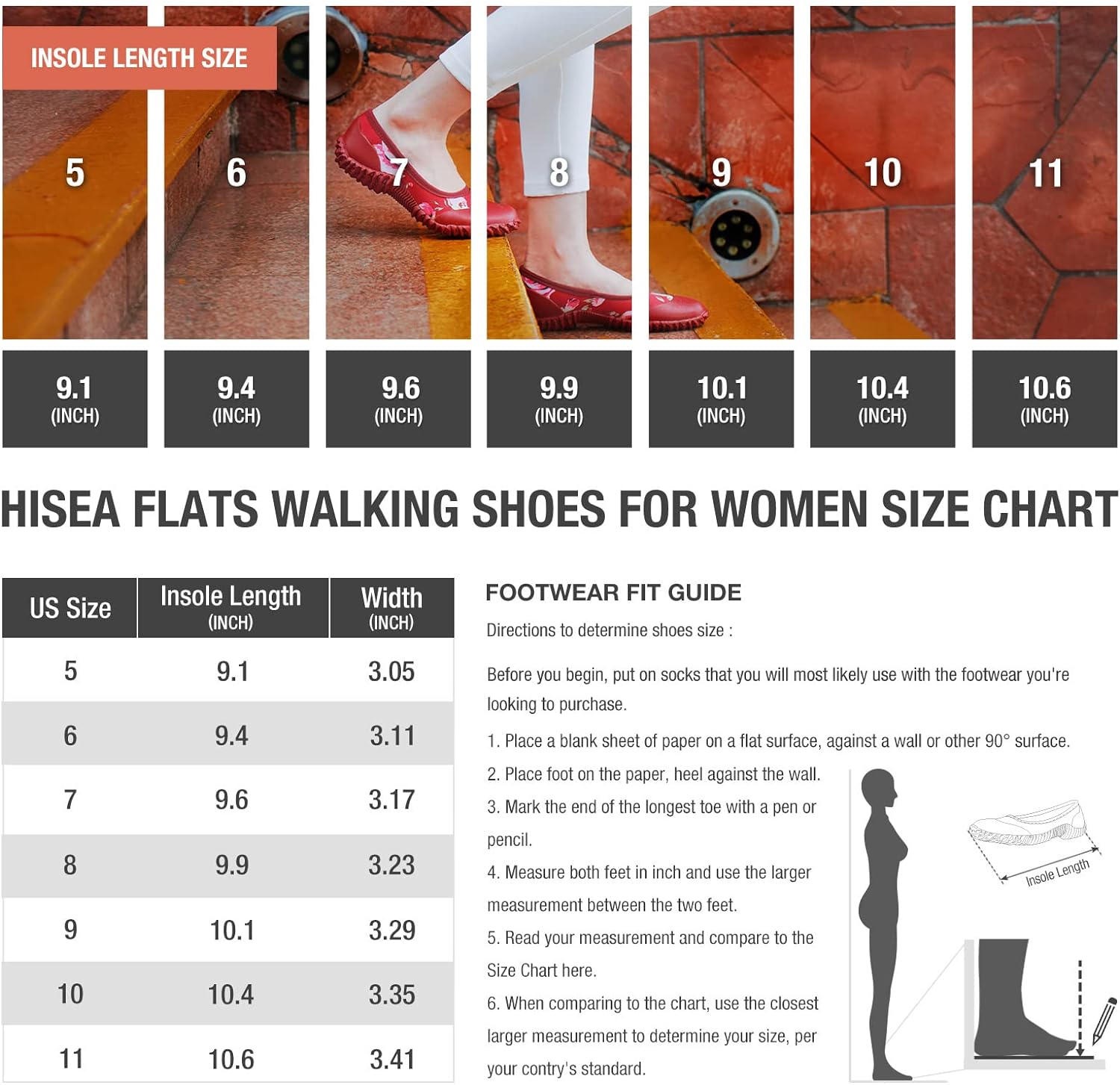 INSOLE LENGTH SIZE

5 6 7 8 9 10 11

9.1 (INCH) 9.4 (INCH) 9.6 (INCH) 9.9 (INCH) 10.1 (INCH) 10.4 (INCH) 10.6 (INCH)

HISEA FLATS WALKING SHOES FOR WOMEN SIZE CHART

| US Size | Insole Length (INCH) | Width (INCH) |
|---|---|---|
| 5 | 9.1 | 3.05 |
| 6 | 9.4 | 3.11 |
| 7 | 9.6 | 3.17 |
| 8 | 9.9 | 3.23 |
| 9 | 10.1 | 3.29 |
| 10 | 10.4 | 3.35 |
| 11 | 10.6 | 3.41 |

FOOTWEAR FIT GUIDE

Directions to determine shoes size :

Before you begin, put on socks that you will most likely use with the footwear you're looking to purchase.

1. Place a blank sheet of paper on a flat surface, against a wall or other 90° surface.

2. Place foot on the paper, heel against the wall.

3. Mark the end of the longest toe with a pen or pencil.

4. Measure both feet in inch and use the larger measurement between the two feet.

5. Read your measurement and compare to the Size Chart here.

6. When comparing to the chart, use the closest larger measurement to determine your size, per your contry's standard.

Insole Length