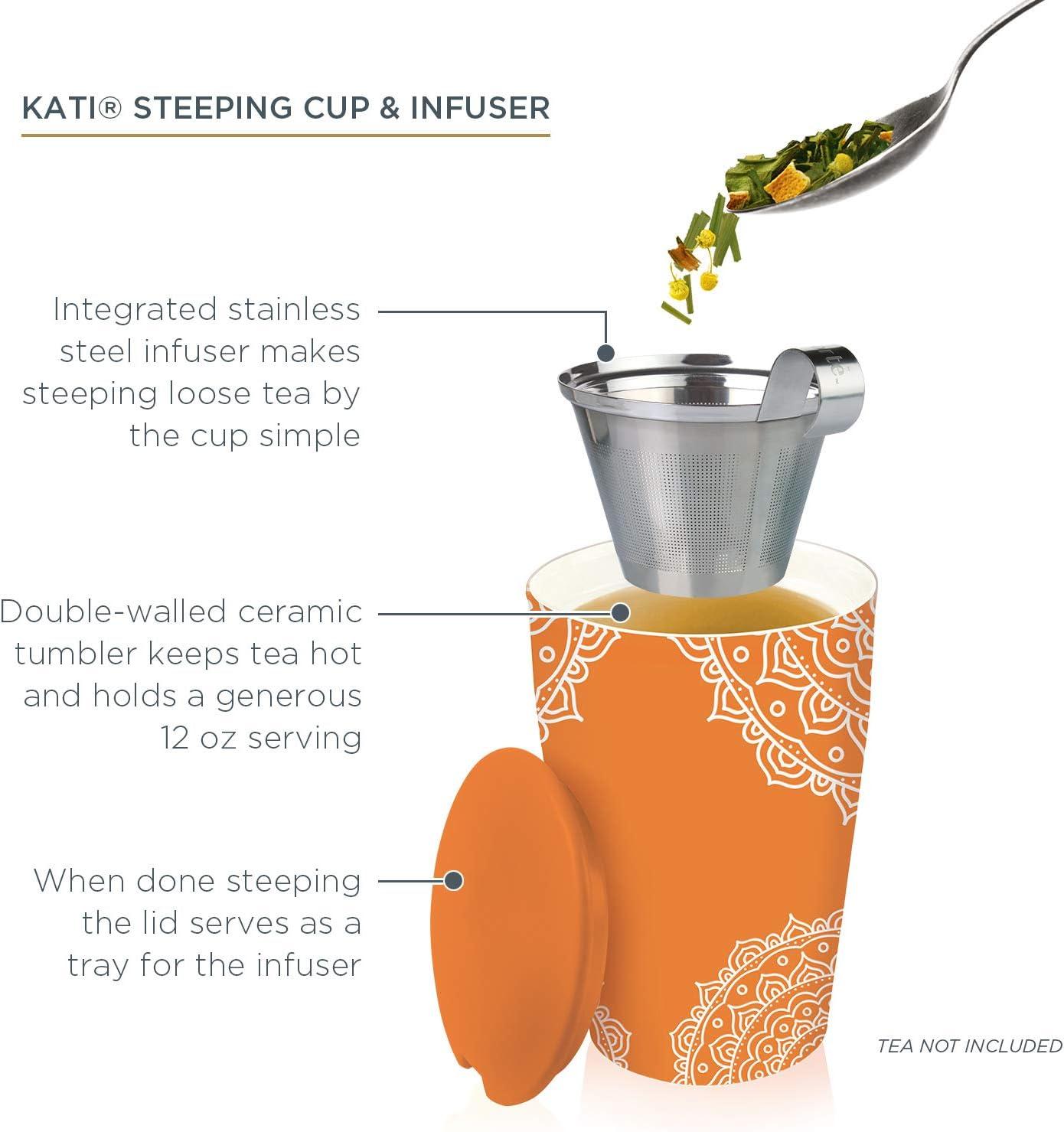 KATI® STEEPING CUP & INFUSER

Integrated stainless steel infuser makes steeping loose tea by the cup simple

Double-walled ceramic tumbler keeps tea hot and holds a generous 12 oz serving

When done steeping the lid serves as a tray for the infuser

TEA NOT INCLUDED