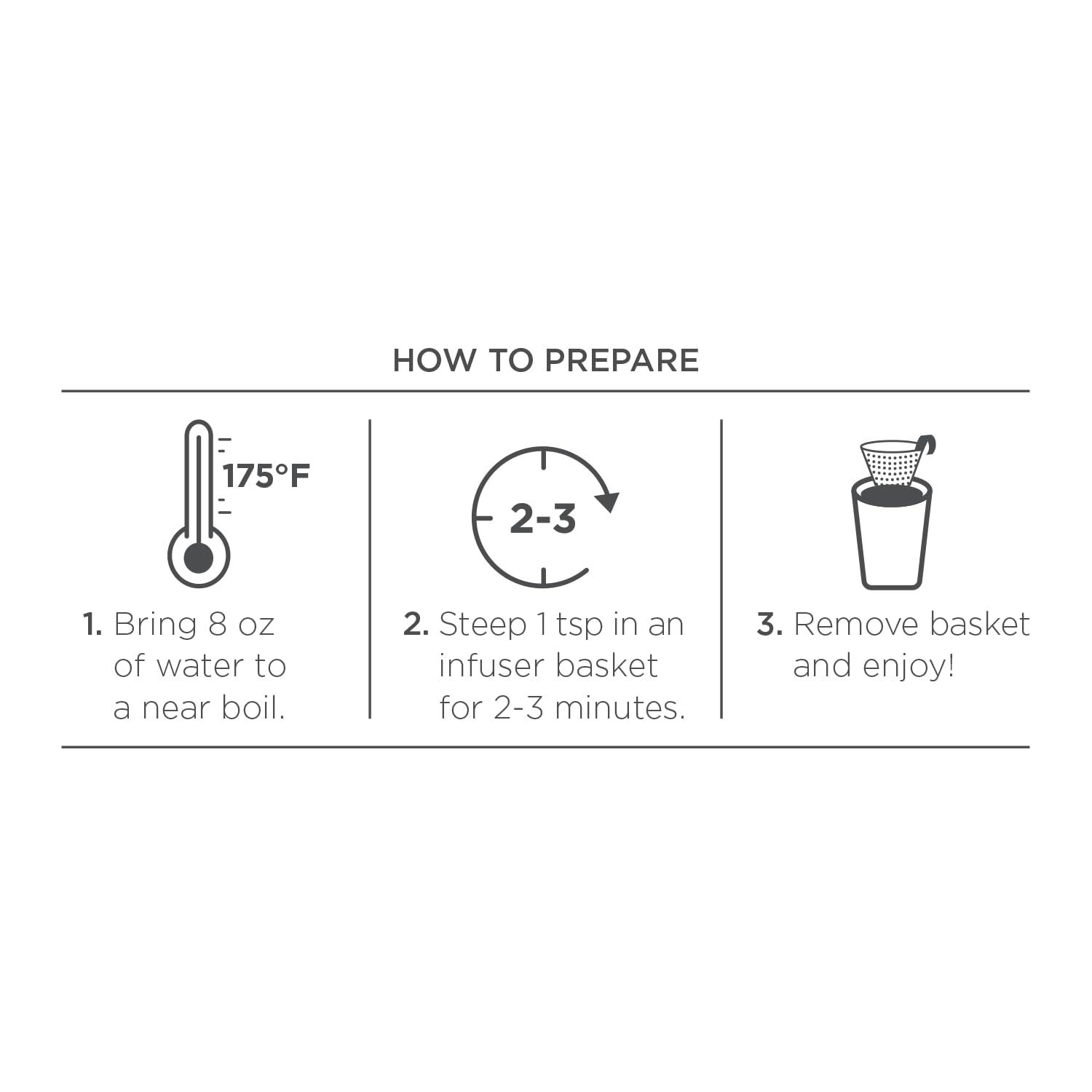 HOW TO PREPARE

175°F

1. Bring 8 oz of water to a near boil.

2-3

2. Steep 1 tsp in an infuser basket for 2-3 minutes.

3. Remove basket and enjoy!