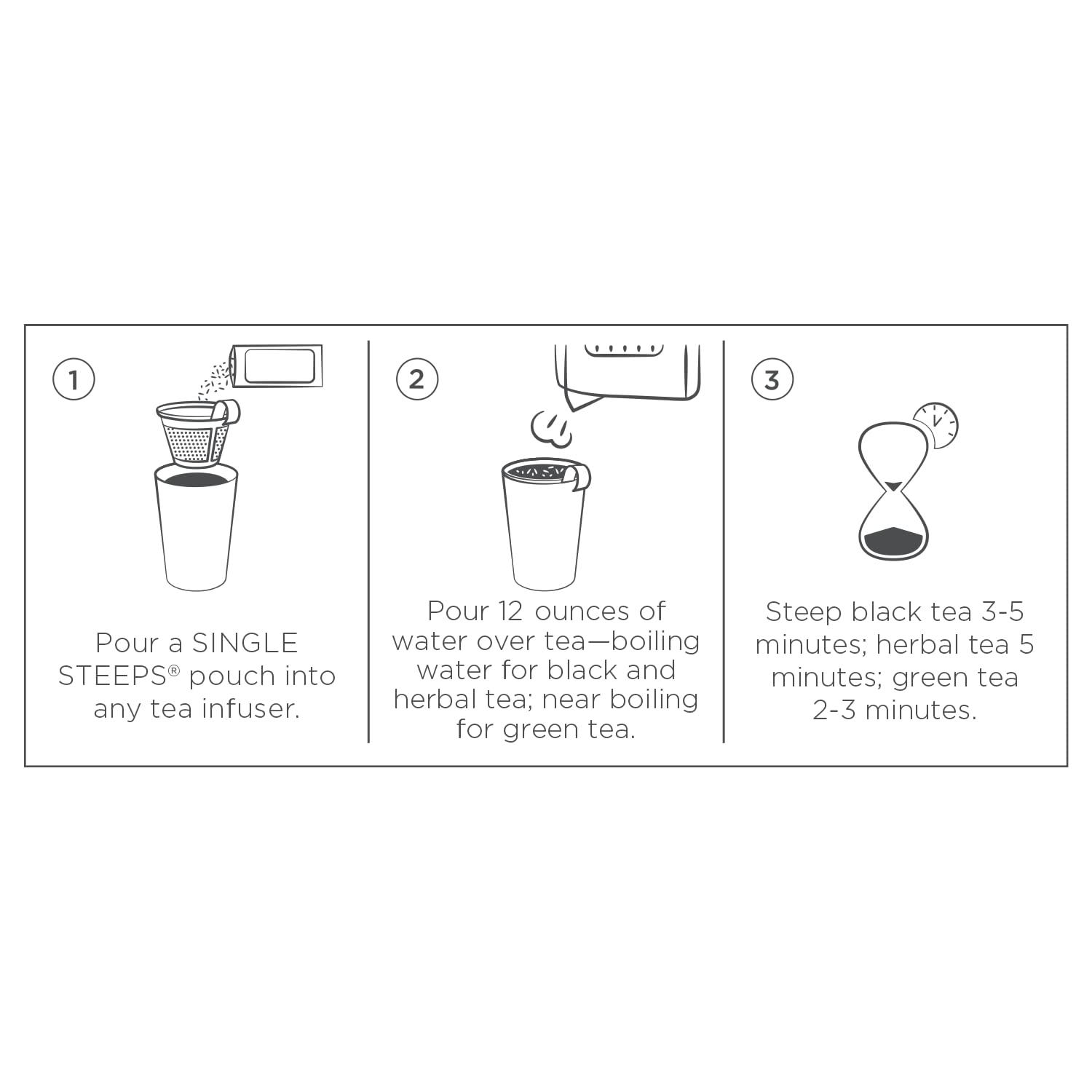 1

Pour a SINGLE STEEPS® pouch into any tea infuser.

2

Pour 12 ounces of water over tea—boiling water for black and herbal tea; near boiling for green tea.

3

Steep black tea 3-5 minutes; herbal tea 5 minutes; green tea 2-3 minutes.