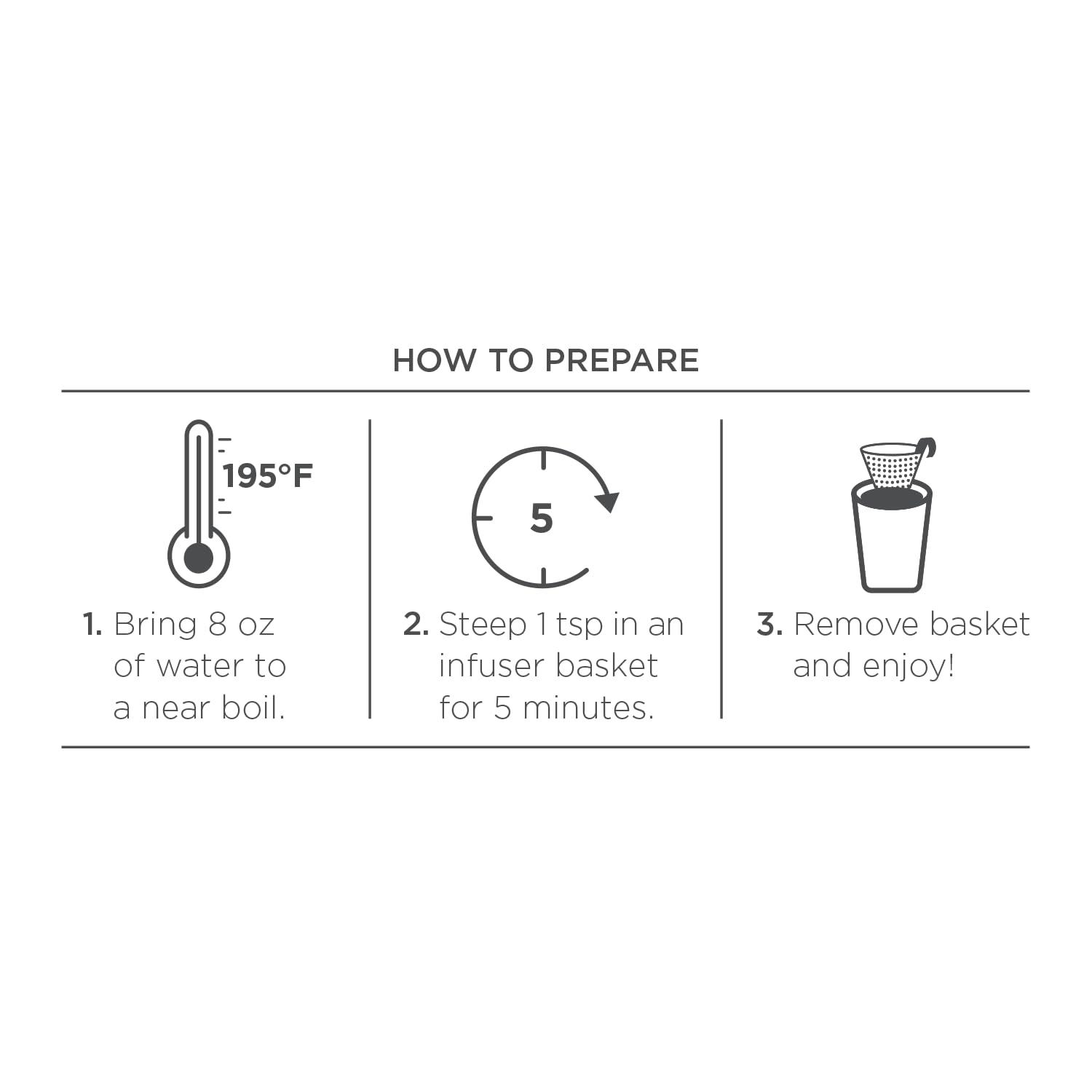 HOW TO PREPARE

195°F

1. Bring 8 oz of water to a near boil.

5

2. Steep 1 tsp in an infuser basket for 5 minutes.

3. Remove basket and enjoy!