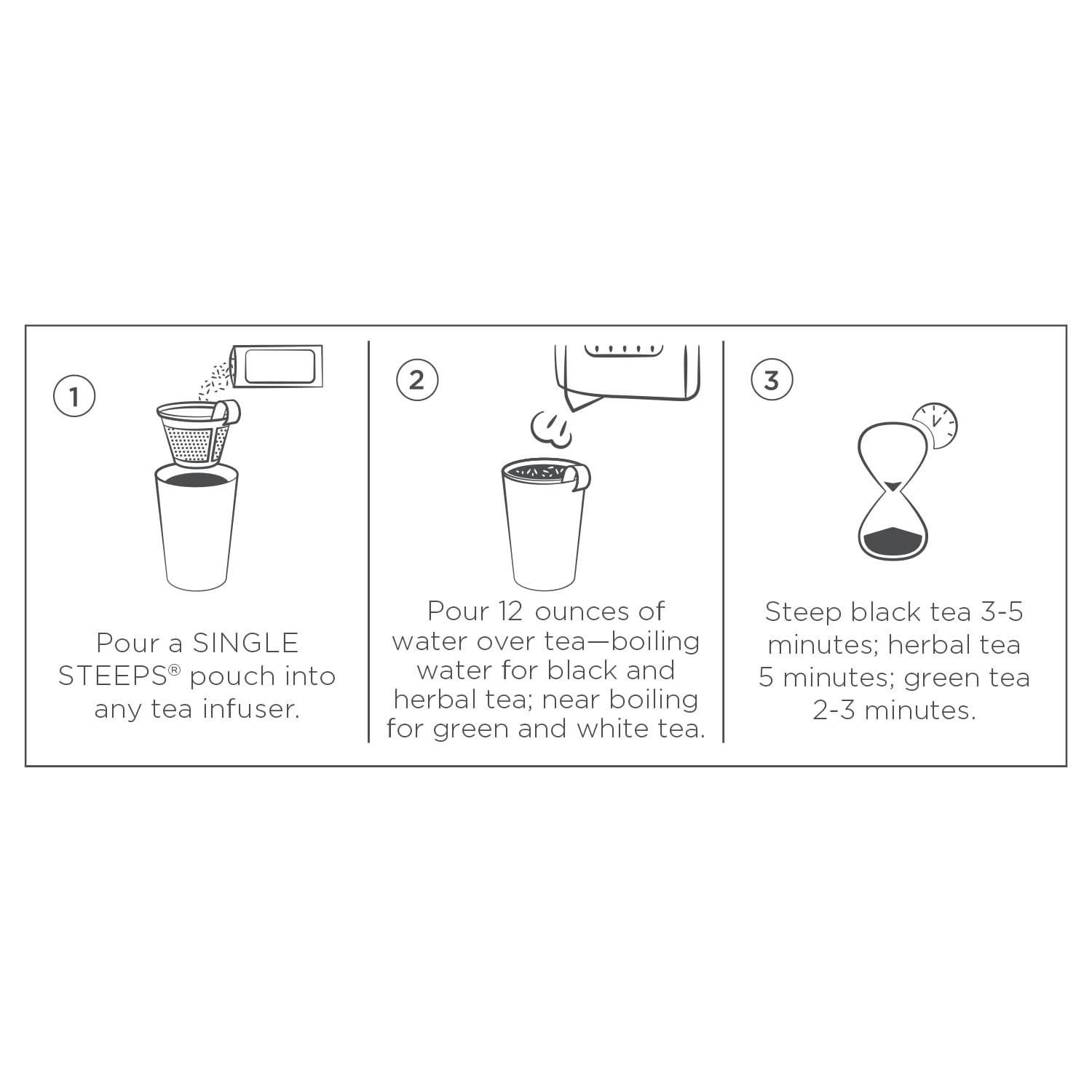 1

Pour a SINGLE STEEPS® pouch into any tea infuser.

2

Pour 12 ounces of water over tea—boiling water for black and herbal tea; near boiling for green and white tea.

3

Steep black tea 3-5 minutes; herbal tea 5 minutes; green tea 2-3 minutes.