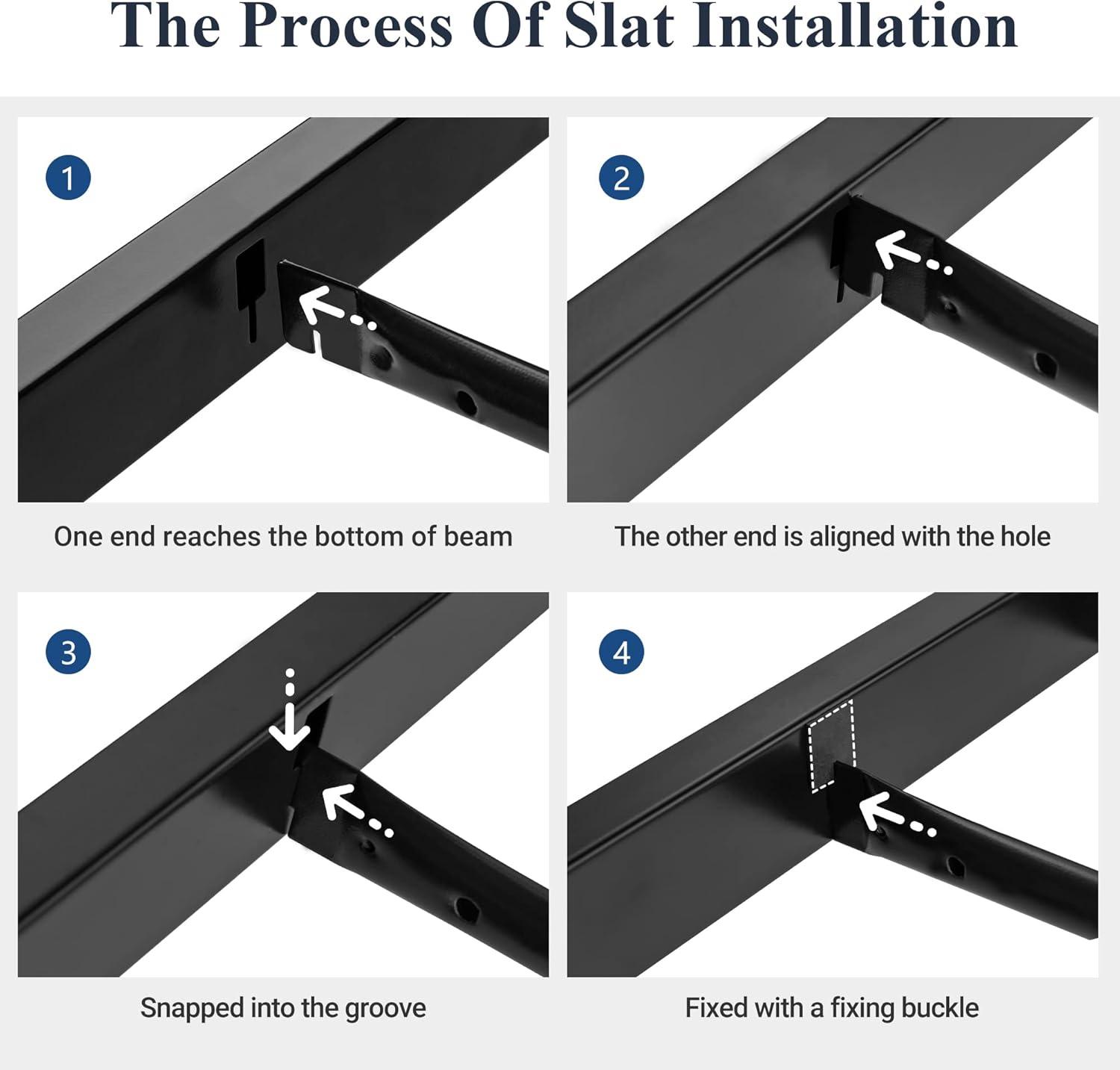 The Process Of Slat Installation

1

One end reaches the bottom of beam

2

The other end is aligned with the hole

3

Snapped into the groove

4

Fixed with a fixing buckle