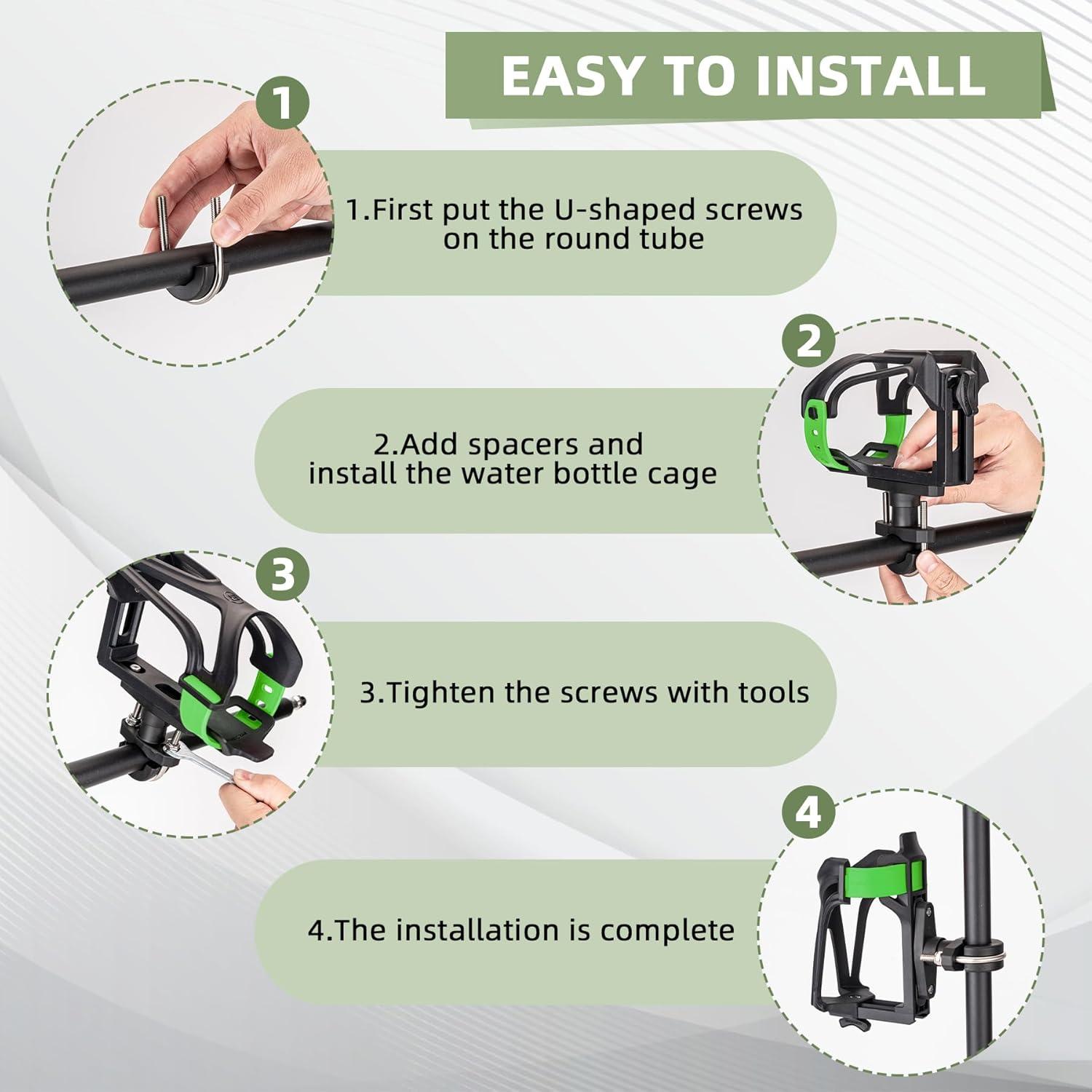 EASY TO INSTALL

1

1.First put the U-shaped screws on the round tube

2

2.Add spacers and install the water bottle cage

3

3.Tighten the screws with tools

4

4.The installation is complete