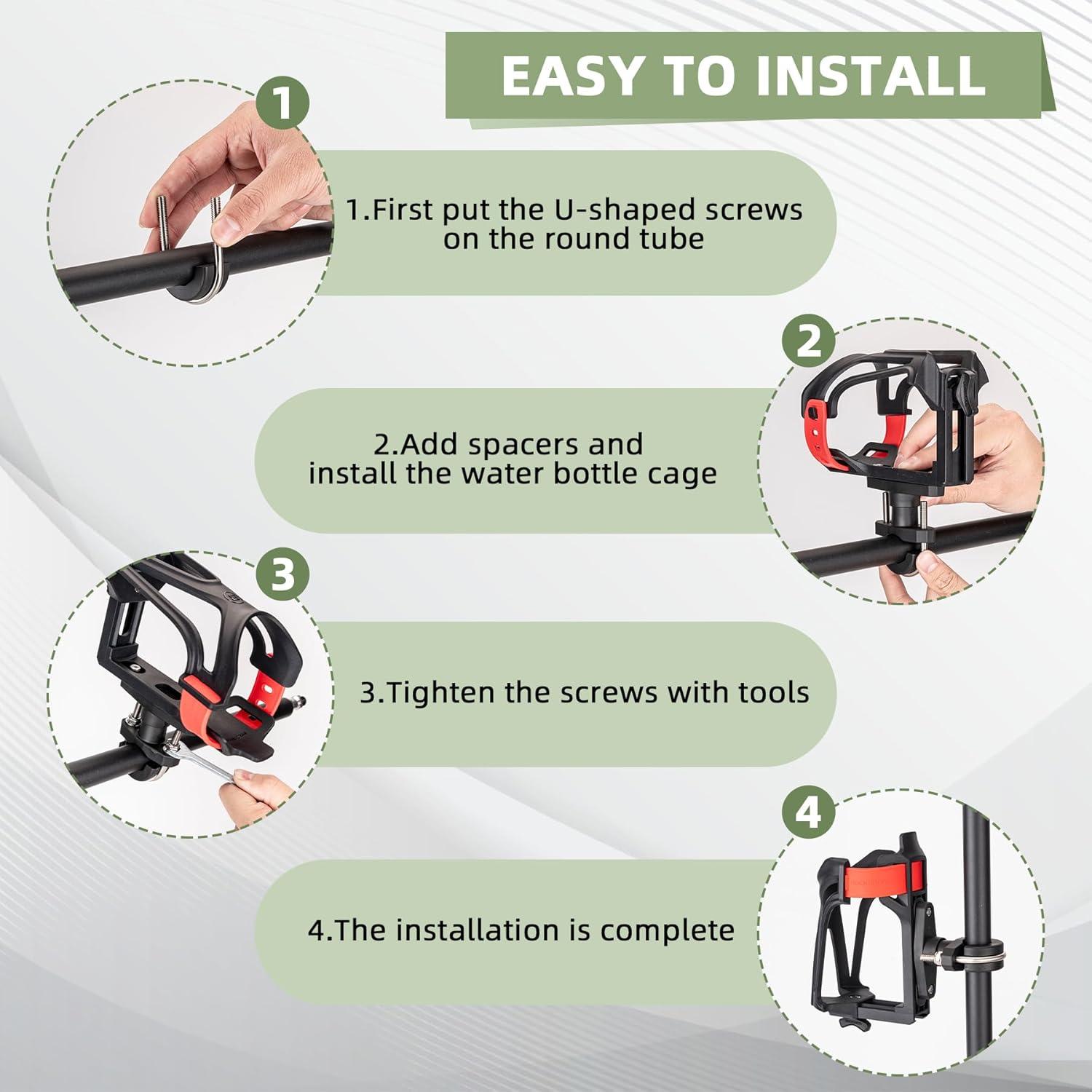 EASY TO INSTALL

1

1.First put the U-shaped screws on the round tube

2

2.Add spacers and install the water bottle cage

3

3.Tighten the screws with tools

4

4.The installation is complete