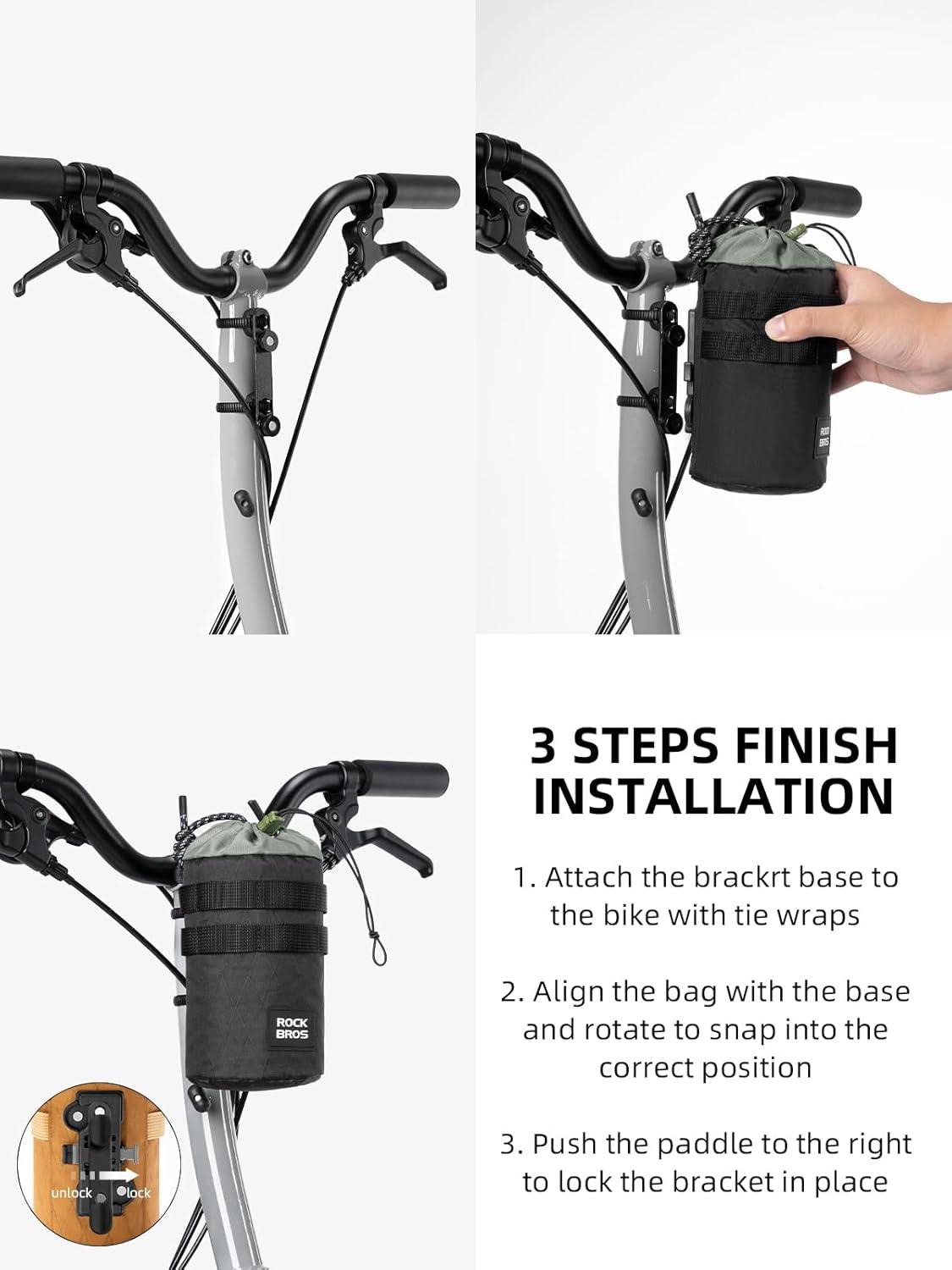 ROCK BROS

ROCK BROS

unlock lock

3 STEPS FINISH INSTALLATION

1. Attach the brackrt base to the bike with tie wraps

2. Align the bag with the base and rotate to snap into the correct position

3. Push the paddle to the right to lock the bracket in place