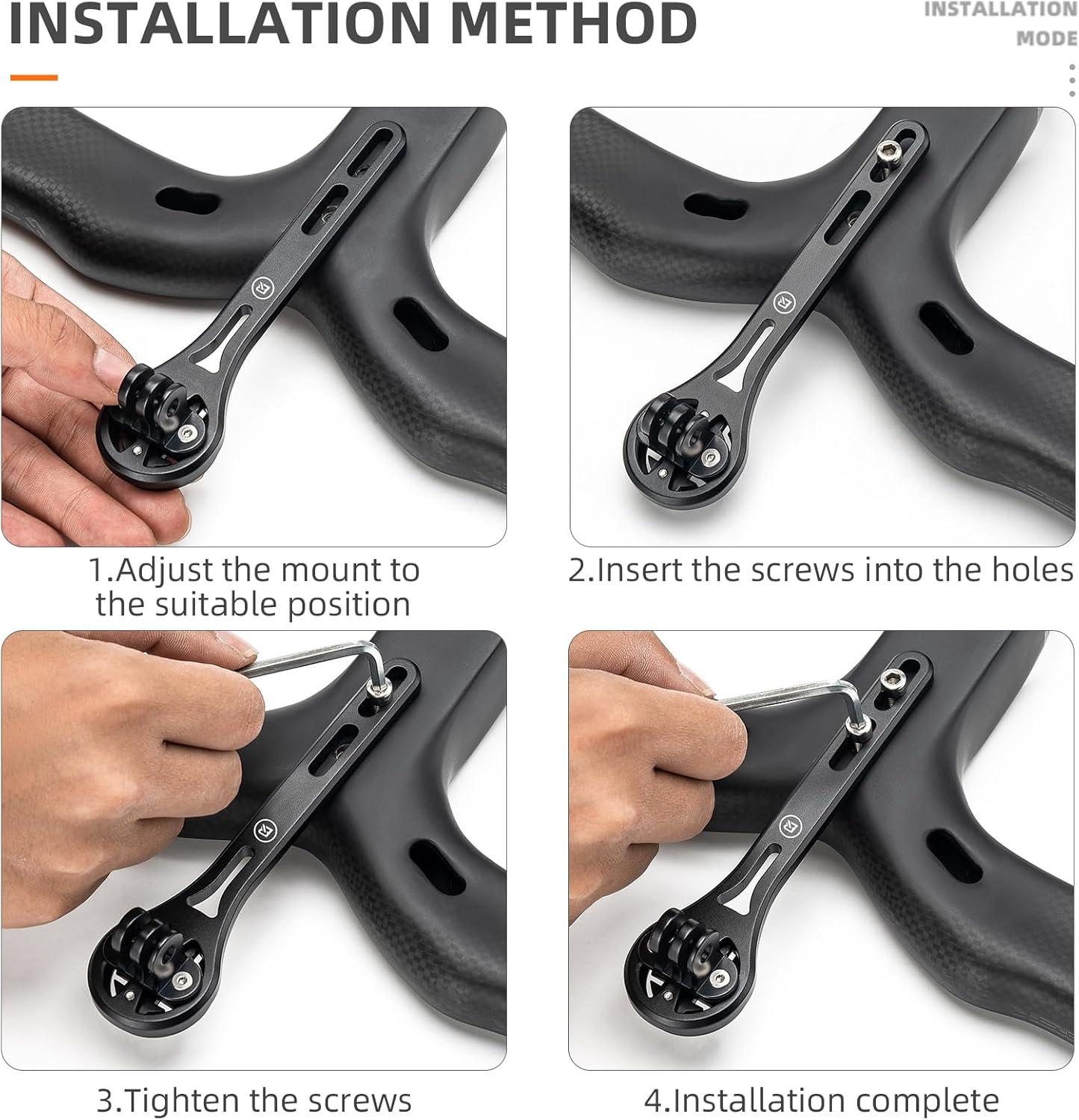 INSTALLATION METHOD

INSTALLATION MODE

1.Adjust the mount to the suitable position

2.Insert the screws into the holes

3.Tighten the screws

4.Installation complete