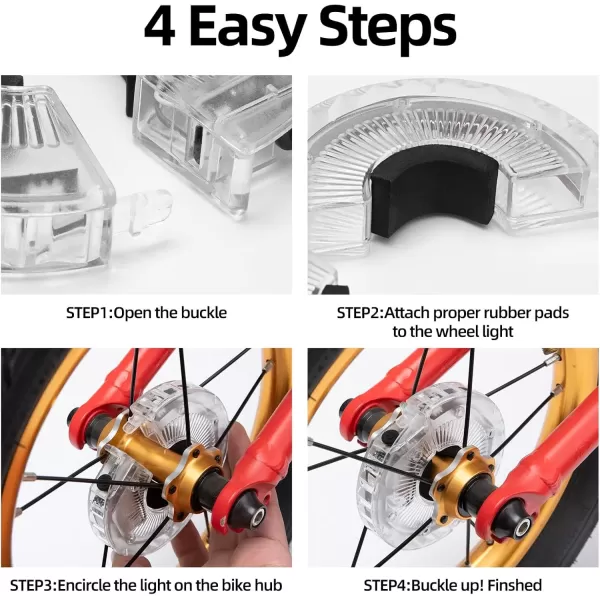 4 Easy Steps

STEP1:Open the buckle

STEP2:Attach proper rubber pads to the wheel light

STEP3:Encircle the light on the bike hub

STEP4:Buckle up! Finshed