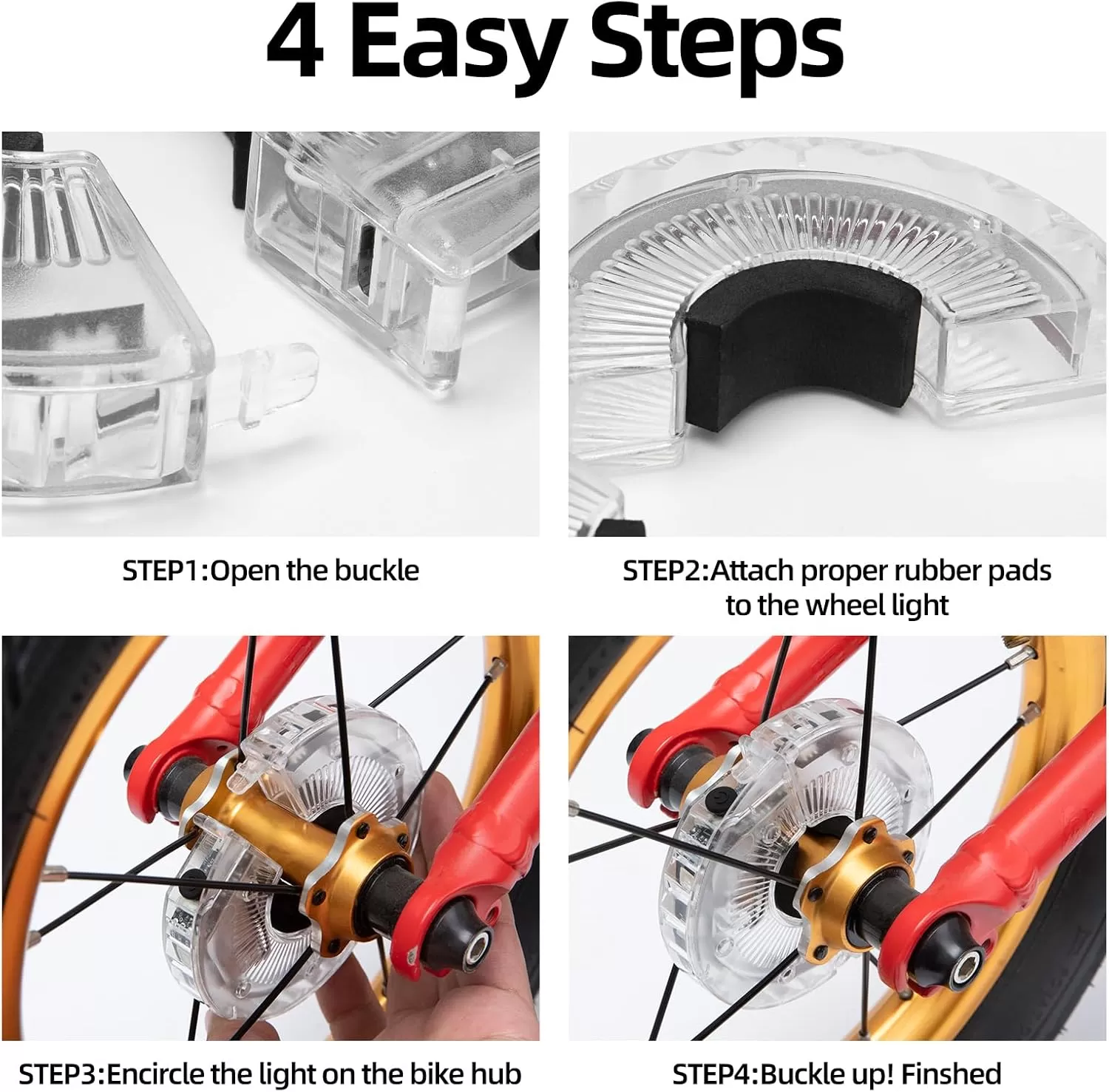 4 Easy Steps

STEP1:Open the buckle

STEP2:Attach proper rubber pads to the wheel light

STEP3:Encircle the light on the bike hub

STEP4:Buckle up! Finshed