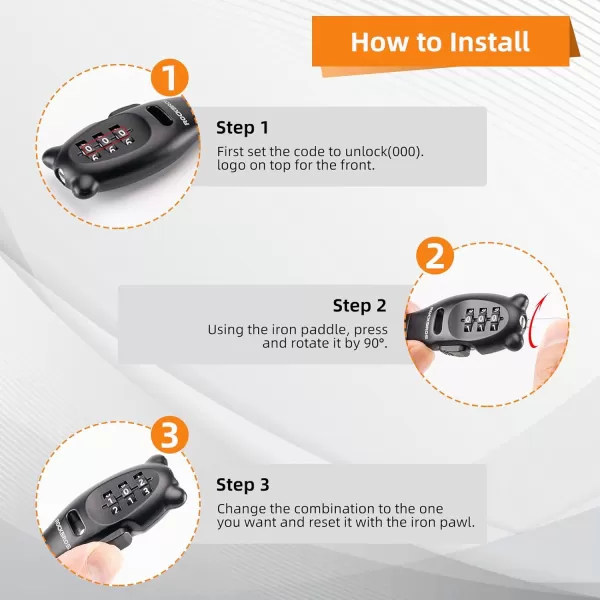 How to Install

1

Step 1

First set the code to unlock(000). logo on top for the front.

2

Step 2

Using the iron paddle, press and rotate it by 90°.

3

Step 3

Change the combination to the one you want and reset it with the iron pawl.