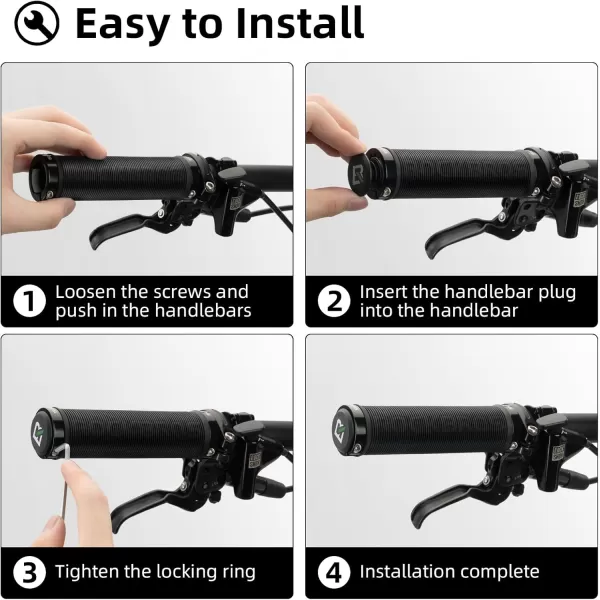 Easy to Install

1 Loosen the screws and push in the handlebars

2 Insert the handlebar plug into the handlebar

3 Tighten the locking ring

4 Installation complete