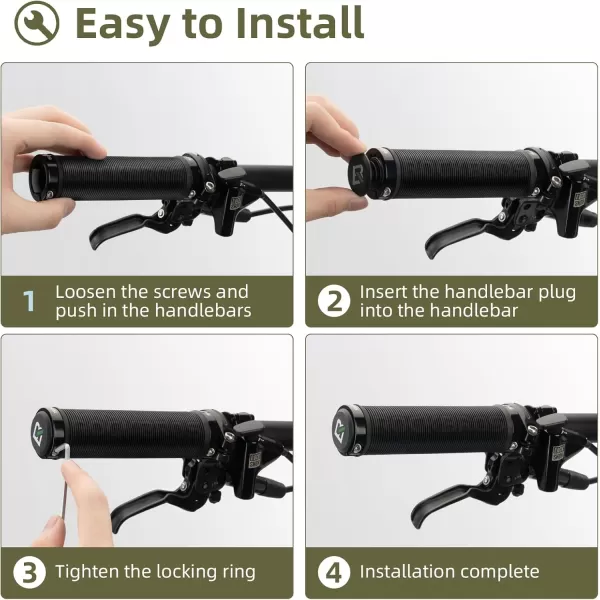 Easy to Install

1 Loosen the screws and push in the handlebars

2 Insert the handlebar plug into the handlebar

3 Tighten the locking ring

4 Installation complete