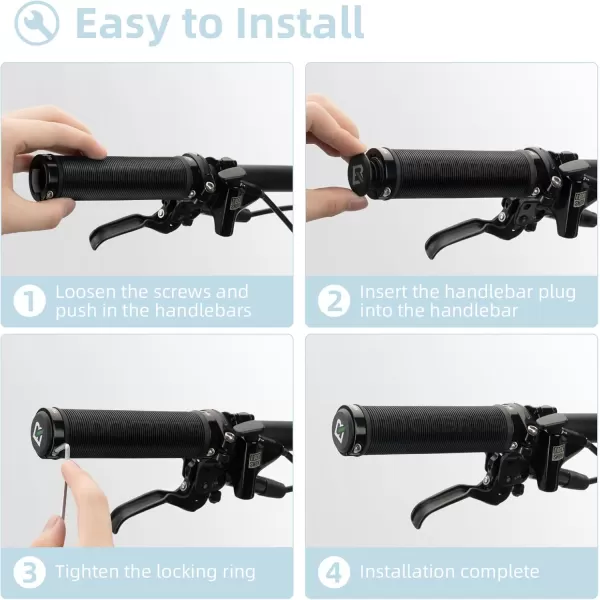 Easy to Install

1 Loosen the screws and push in the handlebars

2 Insert the handlebar plug into the handlebar

3 Tighten the locking ring

4 Installation complete