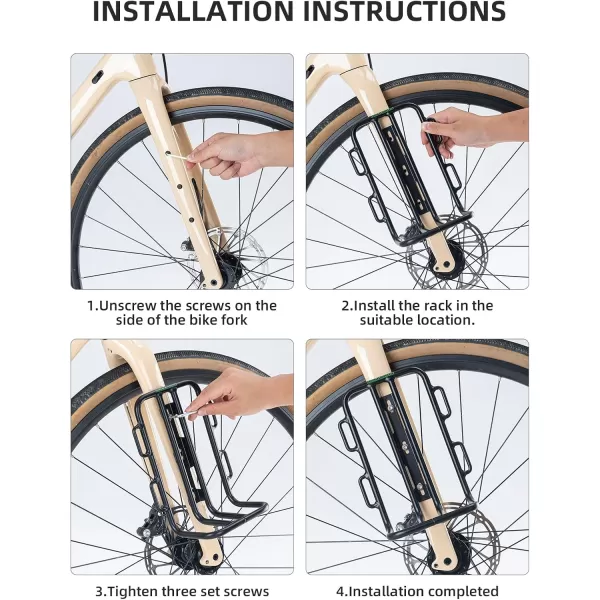 INSTALLATION INSTRUCTIONS

1.Unscrew the screws on the side of the bike fork

2.Install the rack in the suitable location.

3.Tighten three set screws

4.Installation completed