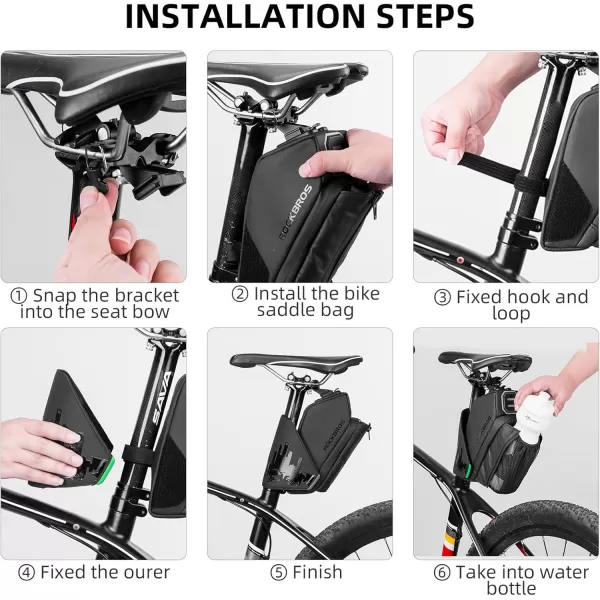 INSTALLATION STEPS

ROCKBROS

① Snap the bracket into the seat bow

② Install the bike saddle bag

③ Fixed hook and loop

SAVA

ROCKBROS

ROCKBROS

④ Fixed the ourer

⑤ Finish

⑥ Take into water bottle