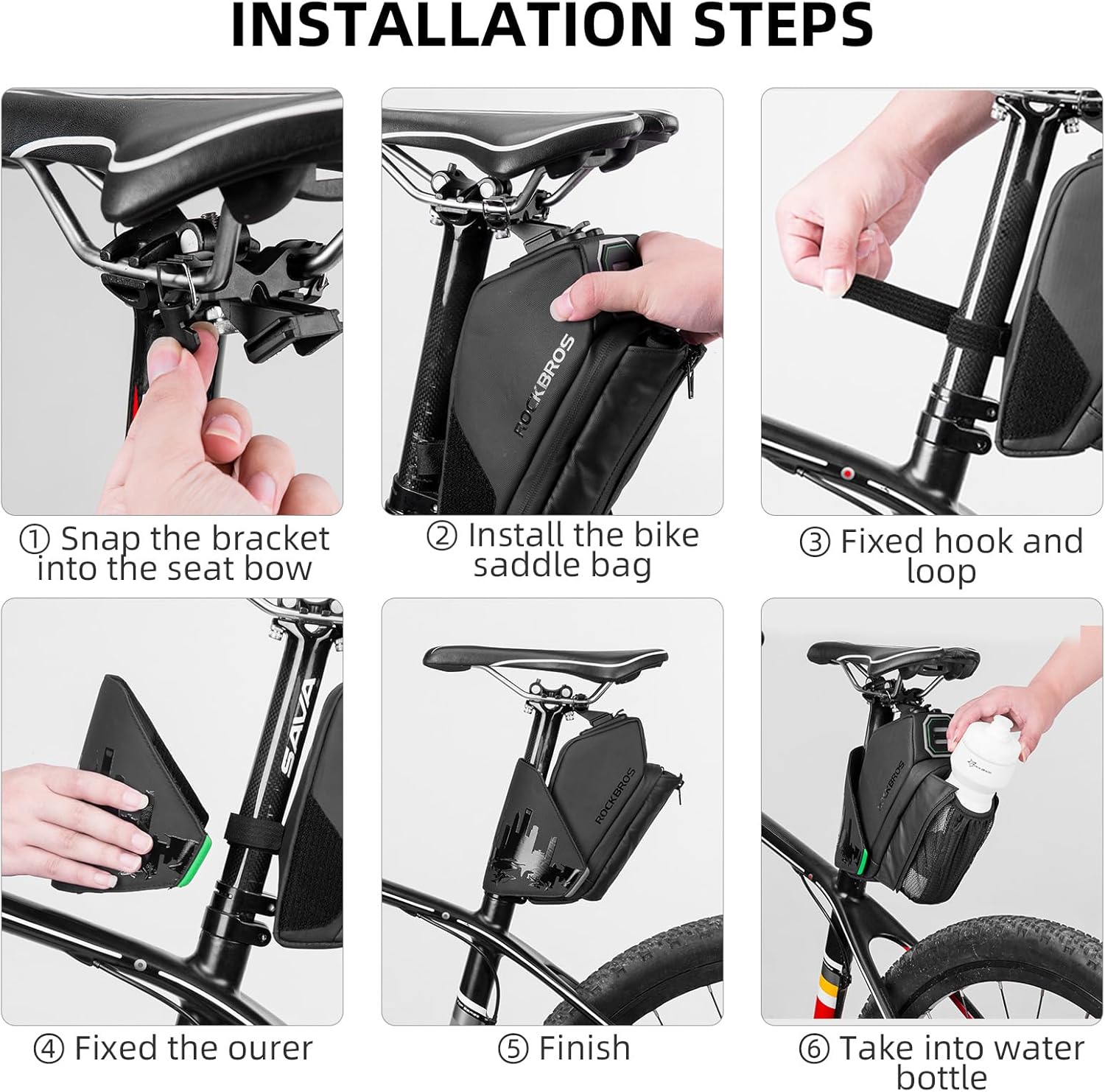 INSTALLATION STEPS

ROCKBROS

① Snap the bracket into the seat bow

② Install the bike saddle bag

③ Fixed hook and loop

SAVA

ROCKBROS

ROCKBROS

④ Fixed the ourer

⑤ Finish

⑥ Take into water bottle