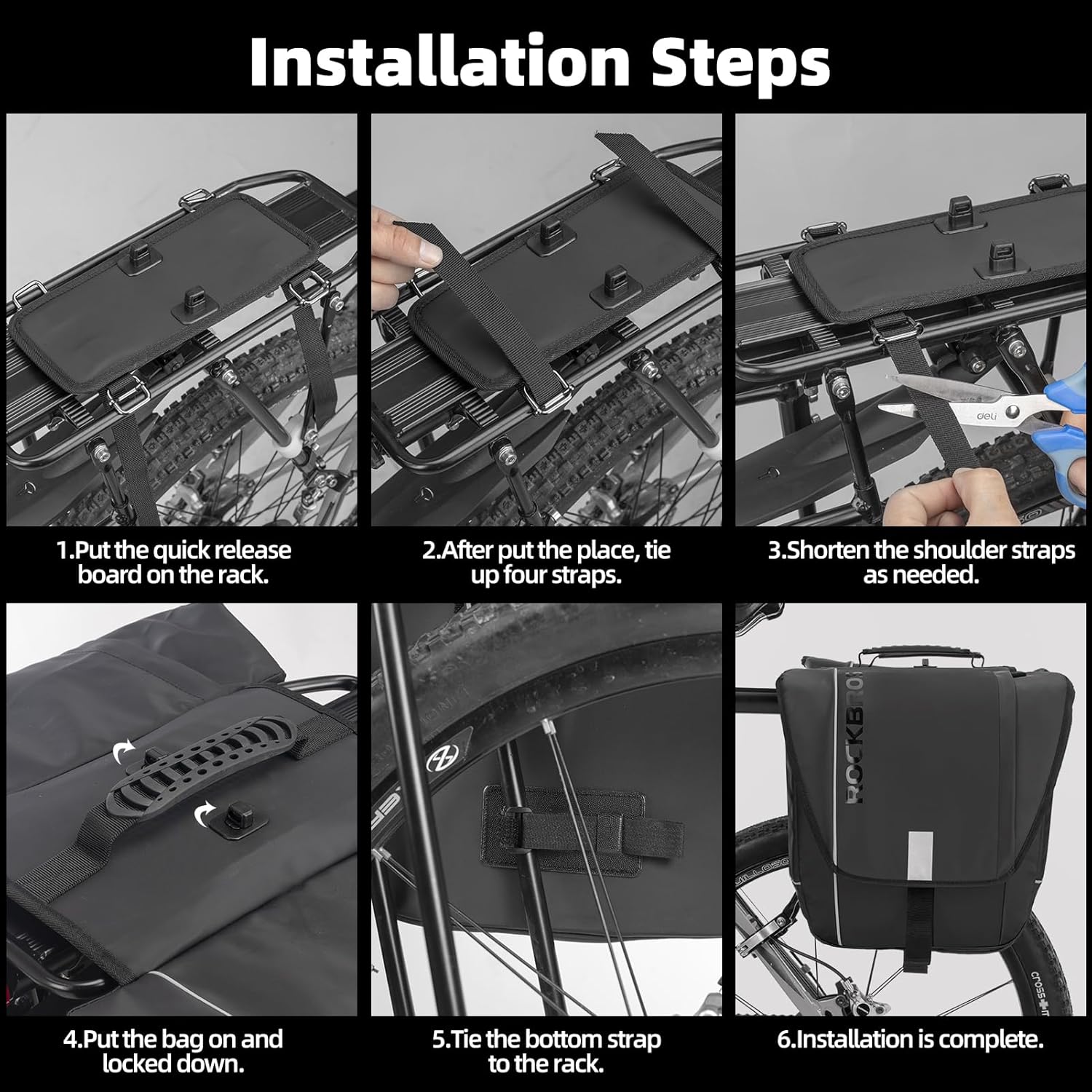 Installation Steps

deli

1.Put the quick release board on the rack.

2.After put the place, tie up four straps.

3.Shorten the shoulder straps as needed.

ROCKBRO

4.Put the bag on and locked down.

5.Tie the bottom strap to the rack.

6.Installation is complete.