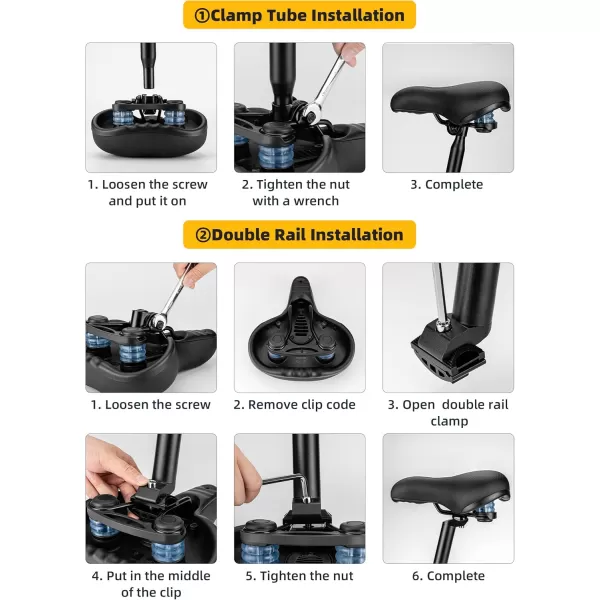 ①Clamp Tube Installation

1. Loosen the screw and put it on

2. Tighten the nut with a wrench

3. Complete

②Double Rail Installation

1. Loosen the screw

2. Remove clip code

3. Open double rail clamp

4. Put in the middle of the clip

5. Tighten the nut

6. Complete