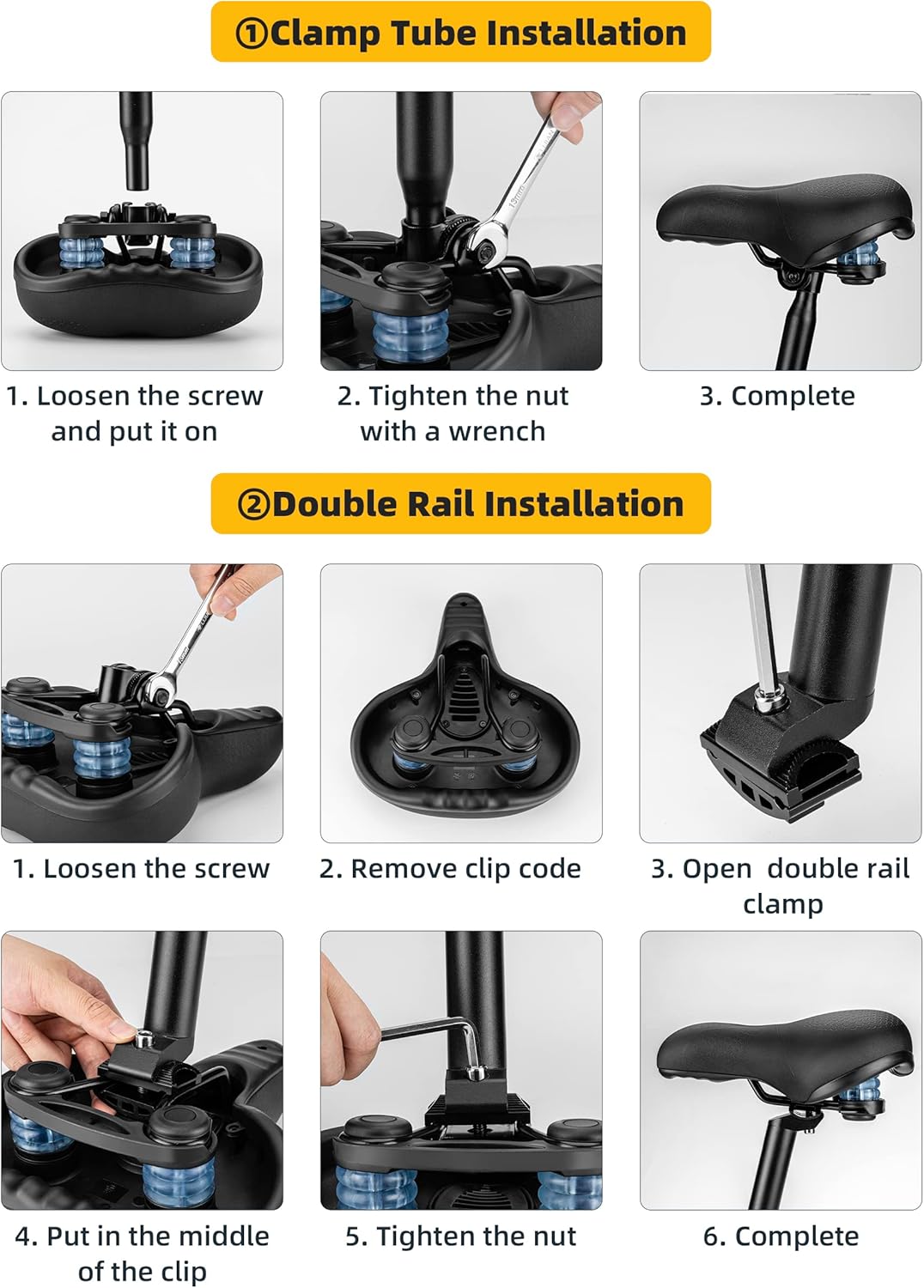 ①Clamp Tube Installation

1. Loosen the screw and put it on

2. Tighten the nut with a wrench

3. Complete

②Double Rail Installation

1. Loosen the screw

2. Remove clip code

3. Open double rail clamp

4. Put in the middle of the clip

5. Tighten the nut

6. Complete