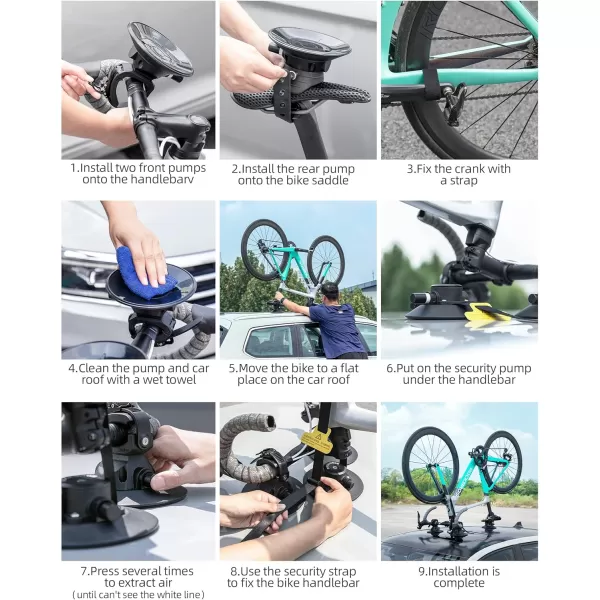 1.Install two front pumps onto the handlebarv

2.Install the rear pump onto the bike saddle

3.Fix the crank with a strap

4.Clean the pump and car roof with a wet towel

5.Move the bike to a flat place on the car roof

6.Put on the security pump under the handlebar

7.Press several times to extract air
(until can't see the white line)

8.Use the security strap to fix the bike handlebar

9.Installation is complete