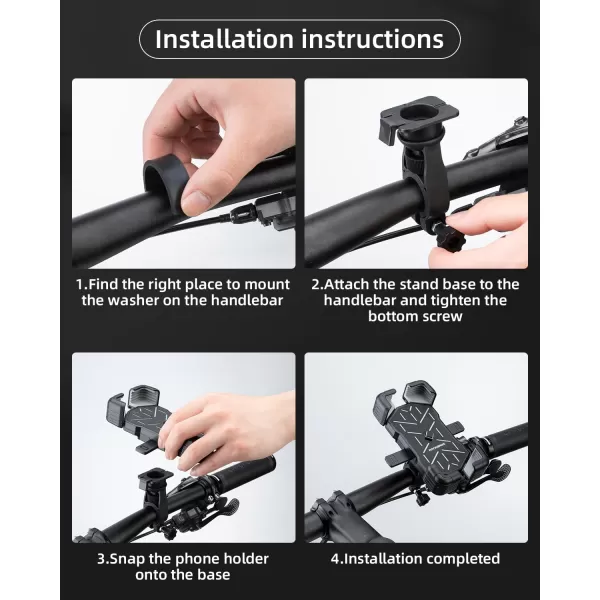 Installation instructions

1.Find the right place to mount the washer on the handlebar

2.Attach the stand base to the handlebar and tighten the bottom screw

3.Snap the phone holder onto the base

4.Installation completed